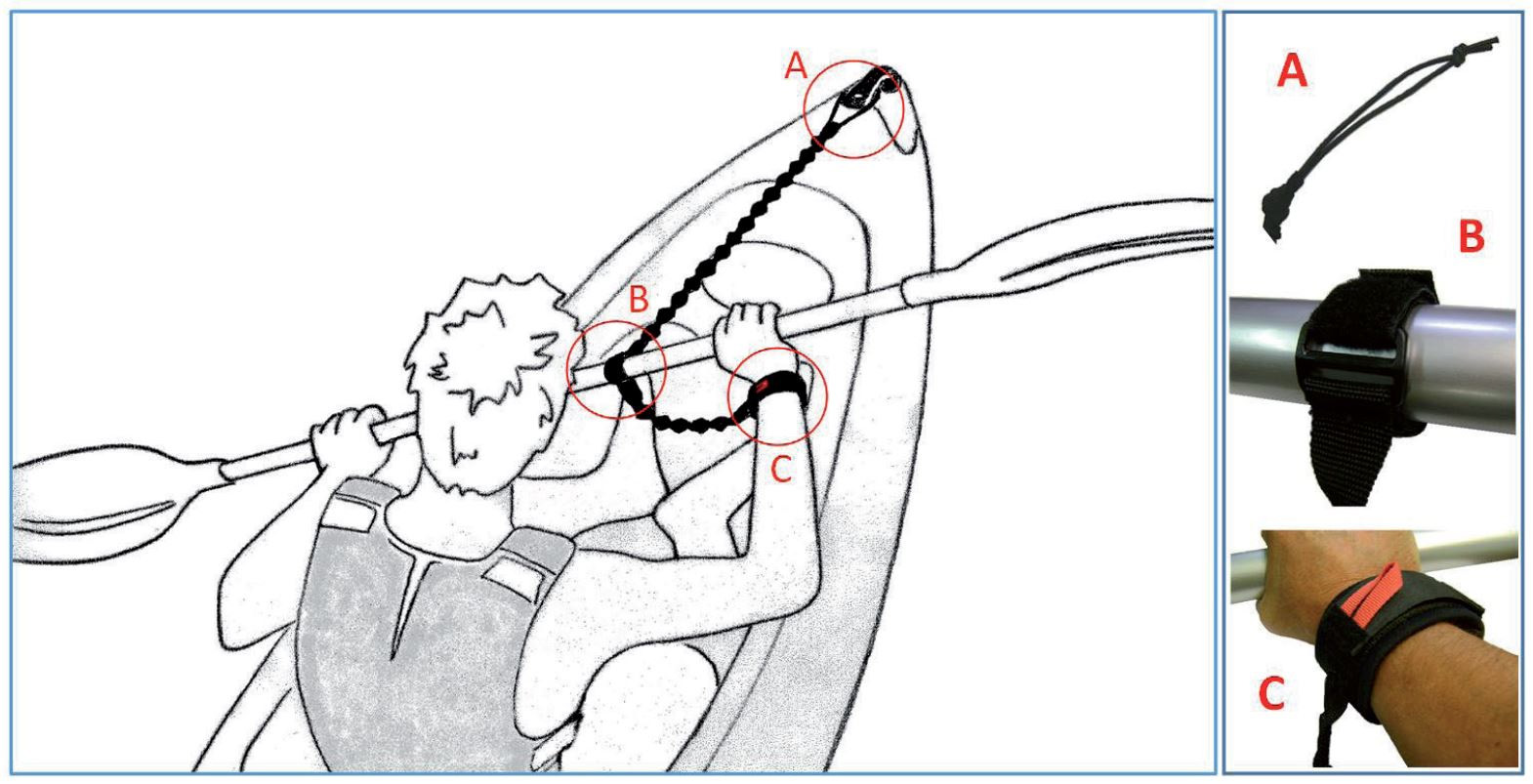 A

B

C

A

B

C